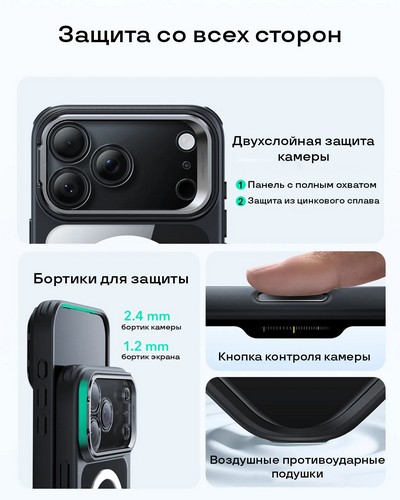 Защита со всех сторон

Двухслойная защита камеры

1 Панель с полным охватом
2 Защита из цинкового сплава

Бортики для защиты

2.4 mm
бортик камеры

1.2 mm
бортик экрана

Кнопка контроля камеры

Воздушные противоударные подушки