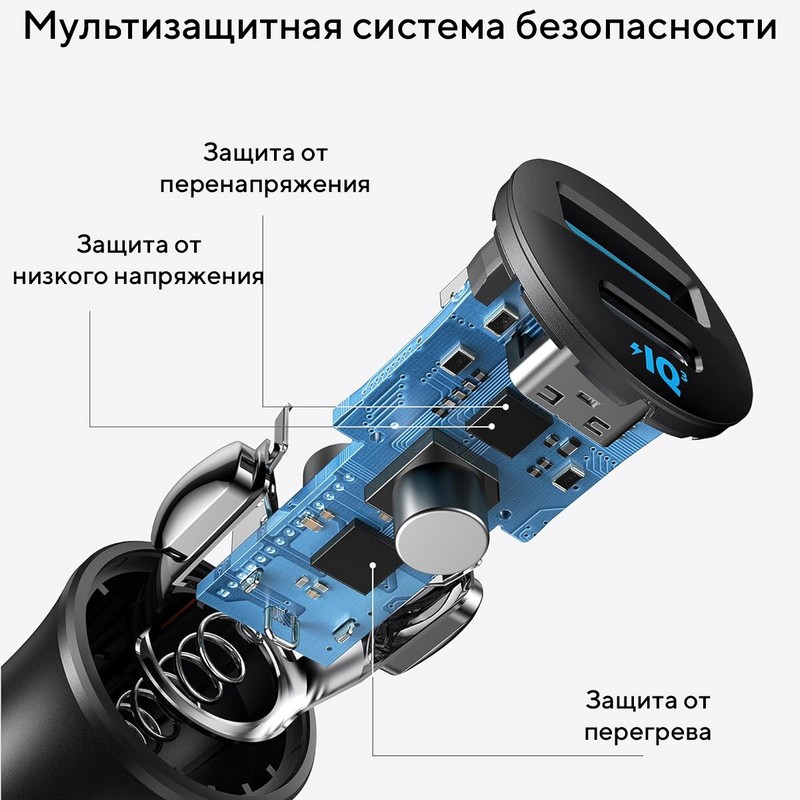 Мультизащитная система безопасности

Защита от перенапряжения

Защита от низкого напряжения

IQ3

Защита от перегрева