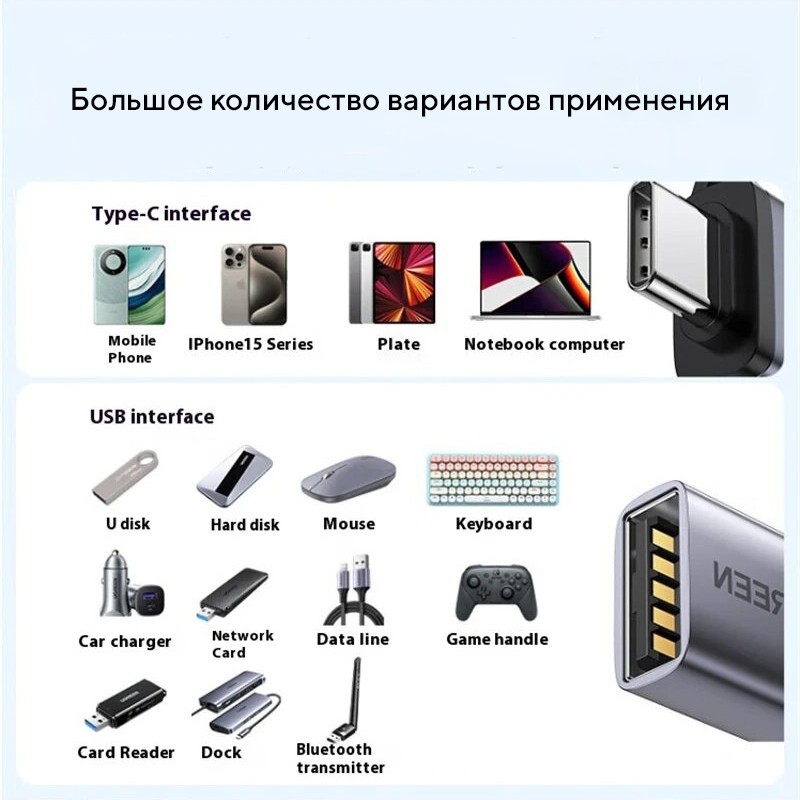 Большое количество вариантов применения

Type-C interface

Mobile Phone

IPhone15 Series

Plate

Notebook computer

USB interface

U disk

Hard disk

Mouse

Keyboard

Car charger

Network Card

Data line

Game handle

Card Reader

Dock

Bluetooth transmitter

REEN