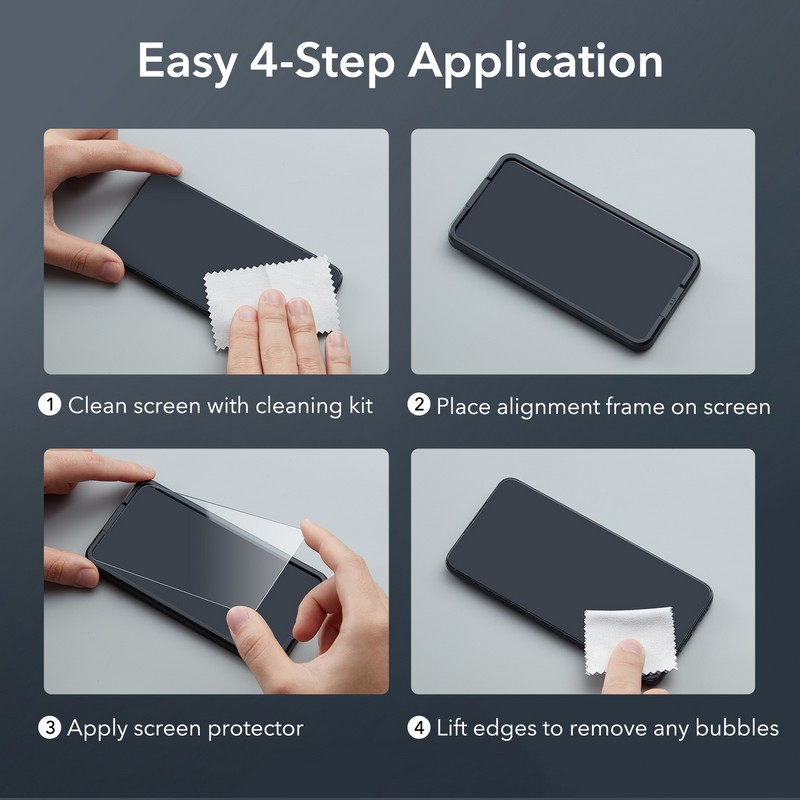 Easy 4-Step Application

1 Clean screen with cleaning kit

2 Place alignment frame on screen

3 Apply screen protector

4 Lift edges to remove any bubbles